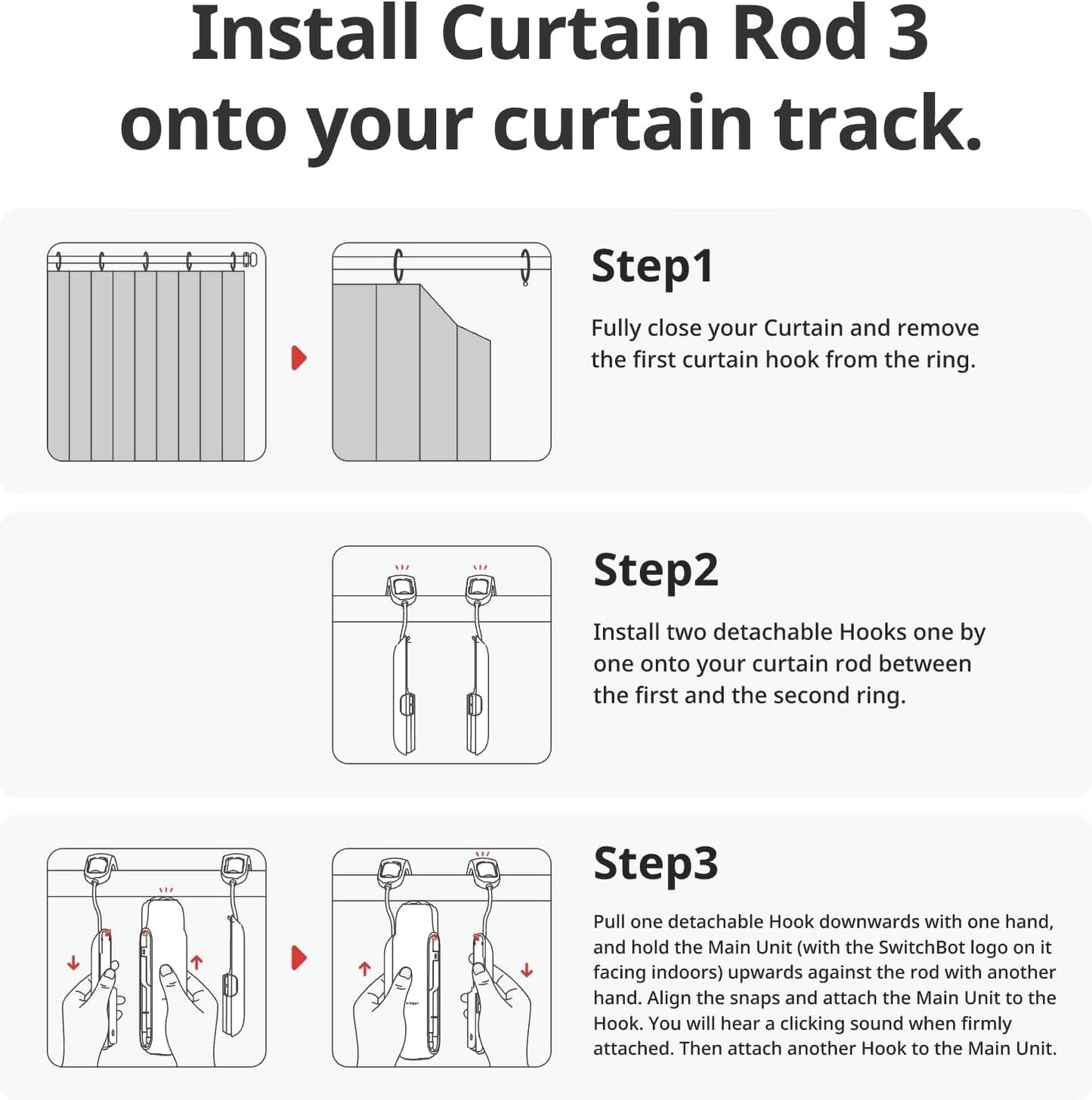 Install Curtain Rod 3 onto your curtain track.

Step1

Fully close your Curtain and remove the first curtain hook from the ring.

Step2

Install two detachable Hooks one by one onto your curtain rod between the first and the second ring.

Step3

Pull one detachable Hook downwards with one hand, and hold the Main Unit (with the SwitchBot logo on it facing indoors) upwards against the rod with another hand. Align the snaps and attach the Main Unit to the Hook. You will hear a clicking sound when firmly attached. Then attach another Hook to the Main Unit.